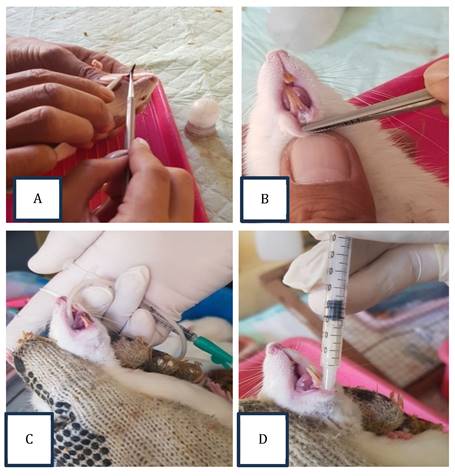 A

B

C

D